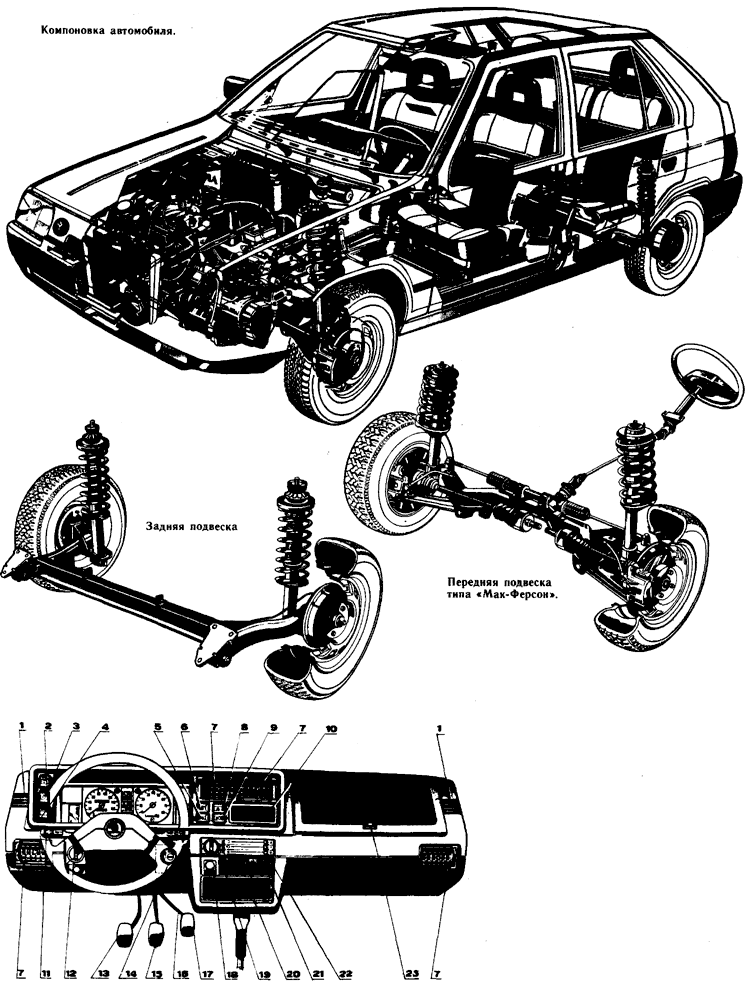 Компоновка автомобиля.

Задняя подвеска

Передняя подвеска типа «Мак-Ферсон».

1 2 3 4 5 6 7 8 9 7 10 1

7 11 12 13 14 15 16 17 18 19 20 21 22 23 7