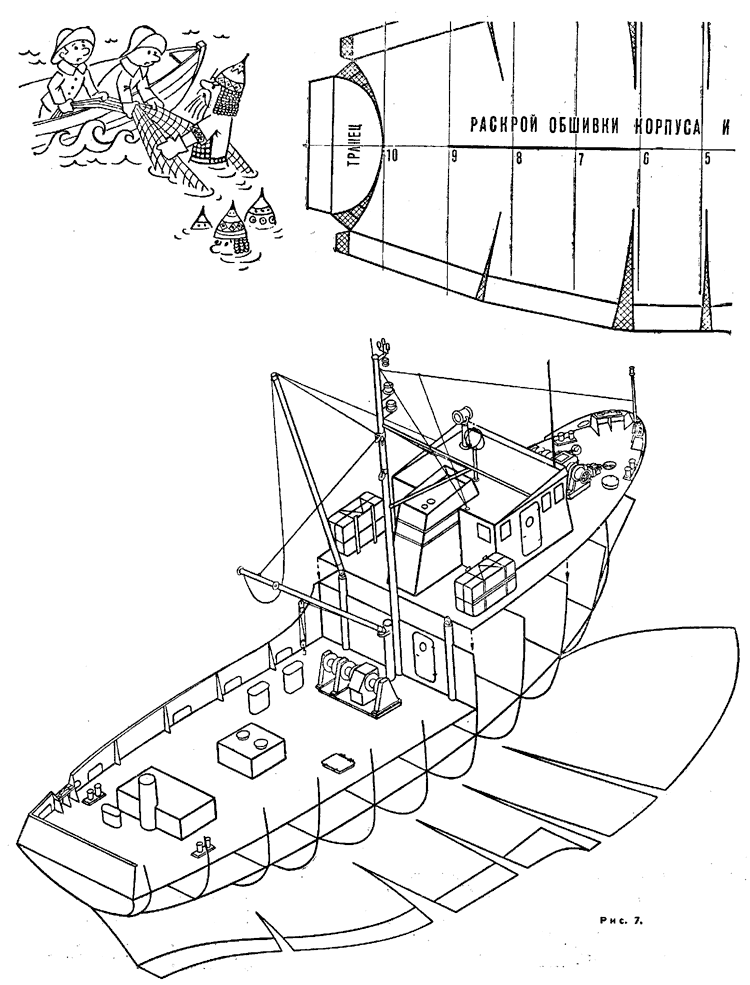 ТРАНЕЦ

РАСКРОЙ ОБШИВКИ КОРПУСА И

10 9 8 7 6 5

Рис. 7.