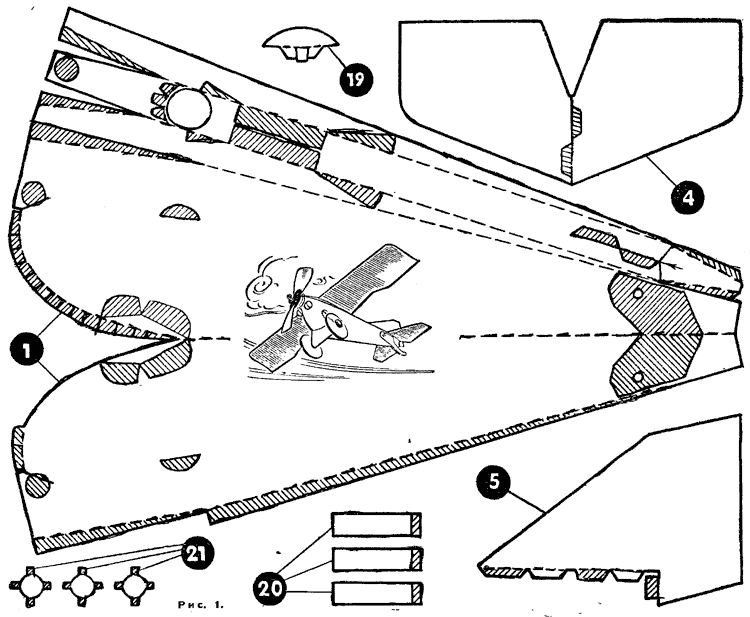 19

4

1

5

21

20

Рис. 1.