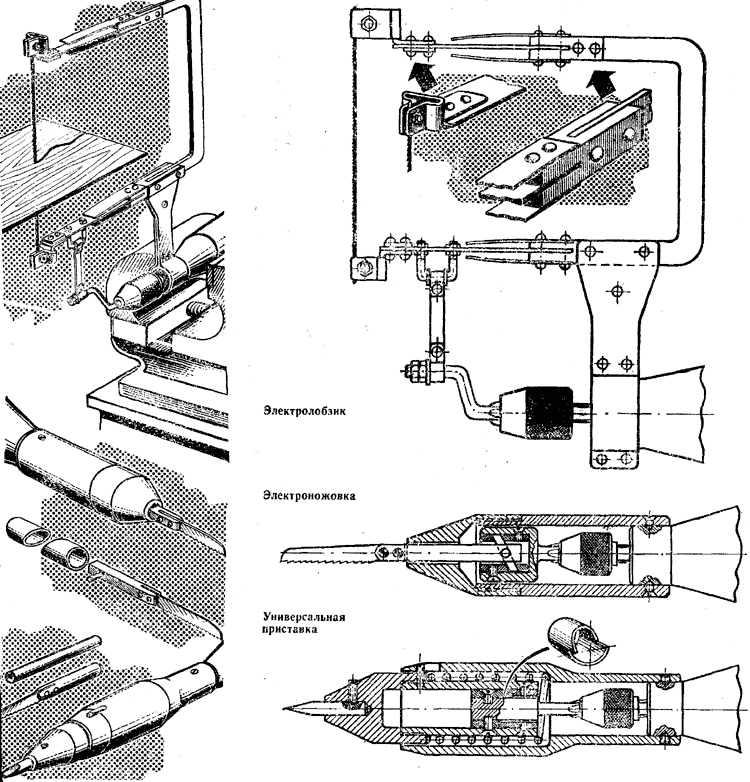 Электролобзик

Электроножовка

Универсальная приставка