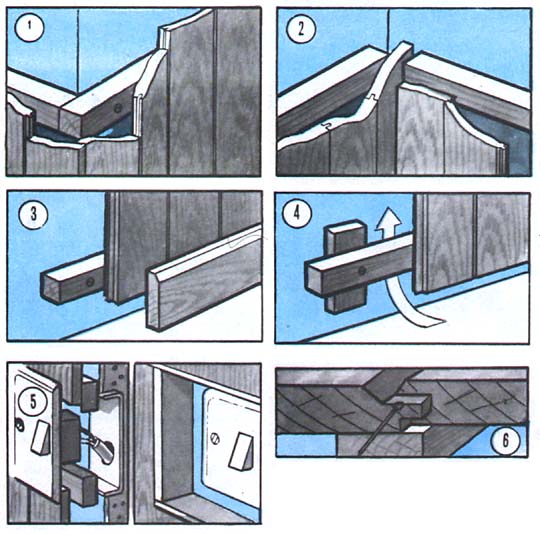 1

2

3

4

5

6